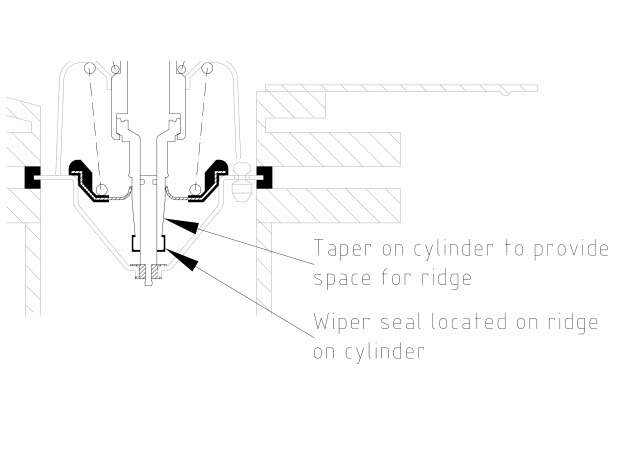 Taper on cylinder to provide space for ridge

Wiper seal located on ridge on cylinder