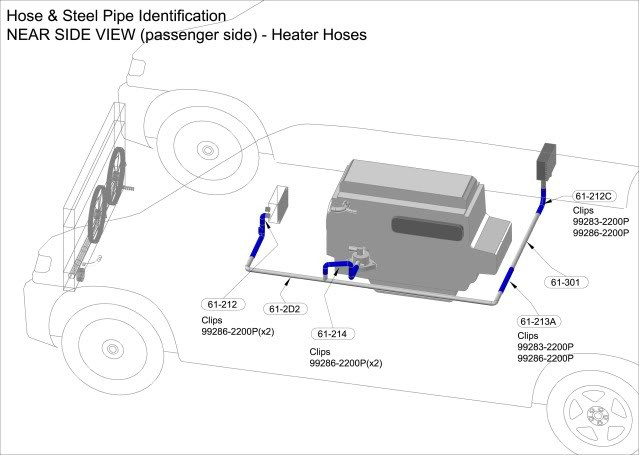 Hose & Steel Pipe Identification
NEAR SIDE VIEW (passenger side) - Heater Hoses

61-212C
Clips
99283-2200P
99286-2200P

61-301

61-213A
Clips
99283-2200P
99286-2200P

61-212
Clips
99286-2200P(x2)

61-2D2

61-214
Clips
99286-2200P(x2)