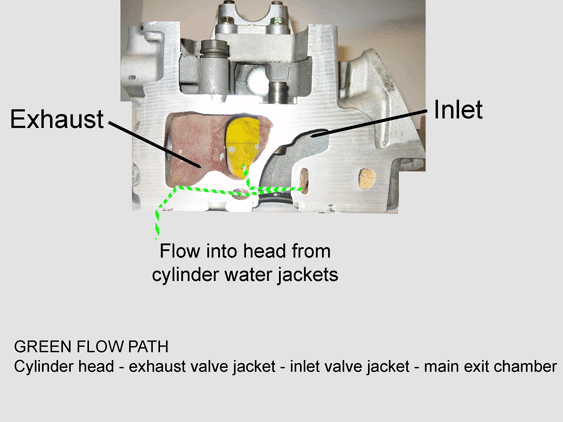 Exhaust

Inlet

Flow into head from cylinder water jackets

GREEN FLOW PATH
Cylinder head - exhaust valve jacket - inlet valve jacket - main exit chamber