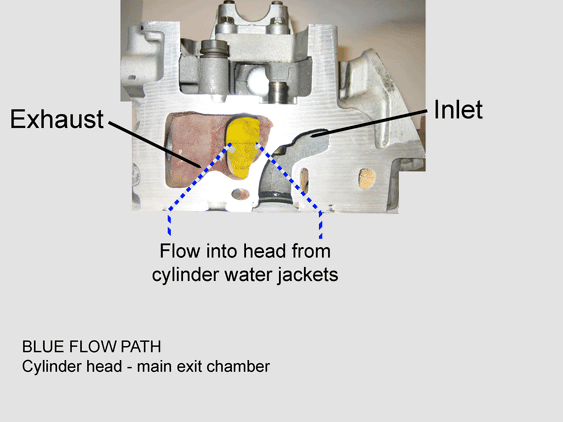 Exhaust

Inlet

Flow into head from cylinder water jackets

BLUE FLOW PATH
Cylinder head - main exit chamber