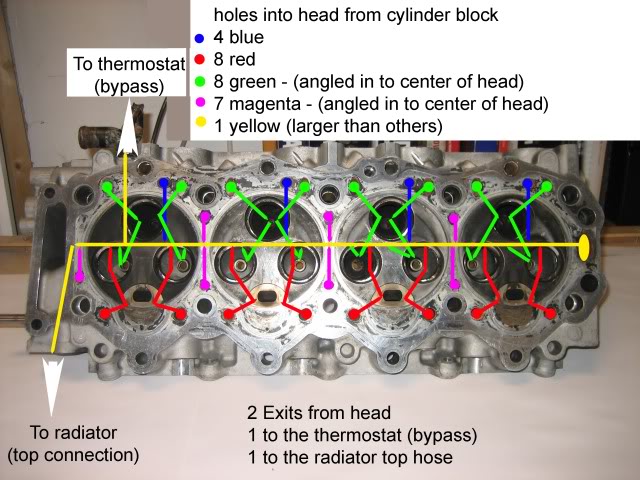 holes into head from cylinder block
4 blue
8 red
8 green - (angled in to center of head)
7 magenta - (angled in to center of head)
1 yellow (larger than others)

To thermostat (bypass)

To radiator (top connection)

2 Exits from head
1 to the thermostat (bypass)
1 to the radiator top hose