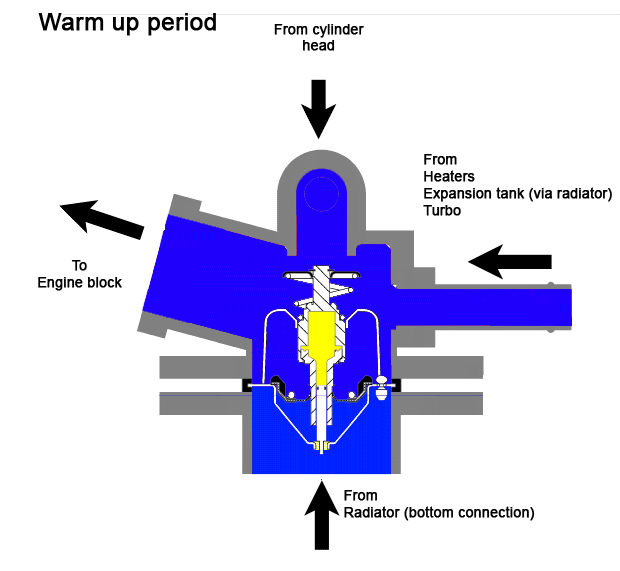 Warm up period

From cylinder head

From
Heaters
Expansion tank (via radiator)
Turbo

To
Engine block

From
Radiator (bottom connection)